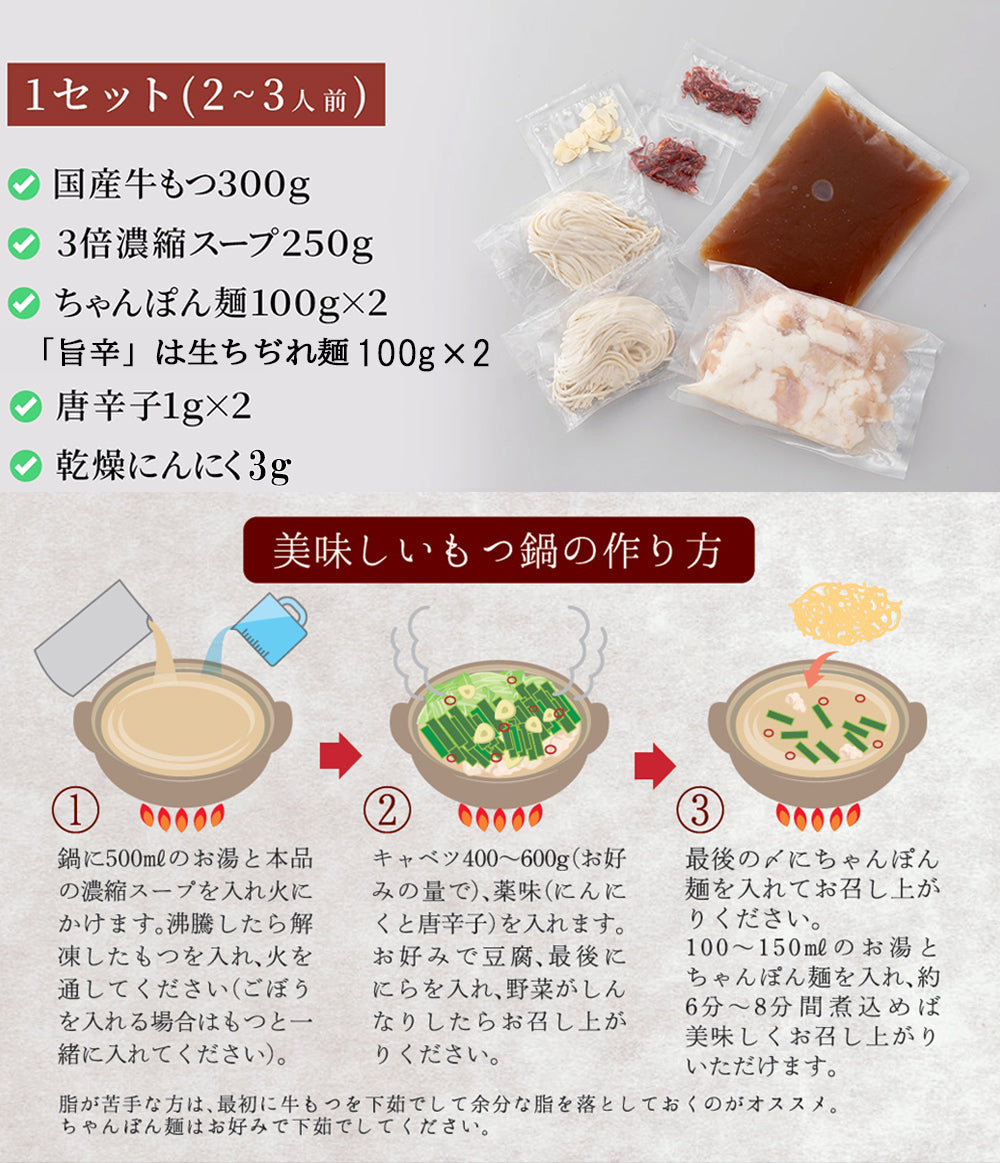 1セット(2~3人前)

国産牛もつ300g

3倍濃縮スープ250g

ちゃんぽん麺100g×2
「旨辛」は生ちぢれ麺100g×2

唐辛子1g×2

乾燥にんにく3g

美味しいもつ鍋の作り方

①
鍋に500㎖のお湯と本品の濃縮スープを入れ火にかけます。沸騰したら解凍したもつを入れ、火を通してください(ごぼうを入れる場合はもつと一緒に入れてください)。

②
キャベツ400~600g(お好みの量で)、薬味(にんにくと唐辛子)を入れます。お好みで豆腐、最後ににらを入れ、野菜がしんなりしたらお召し上がりください。

③
最後の〆にちゃんぽん麺を入れてお召し上がりください。
100~150㎖のお湯とちゃんぽん麺を入れ、約6分~8分間煮込めば美味しくお召し上がりいただけます。

脂が苦手な方は、最初に牛もつを下茹でして余分な脂を落としておくのがオススメ。
ちゃんぽん麺はお好みで下茹でしてください。