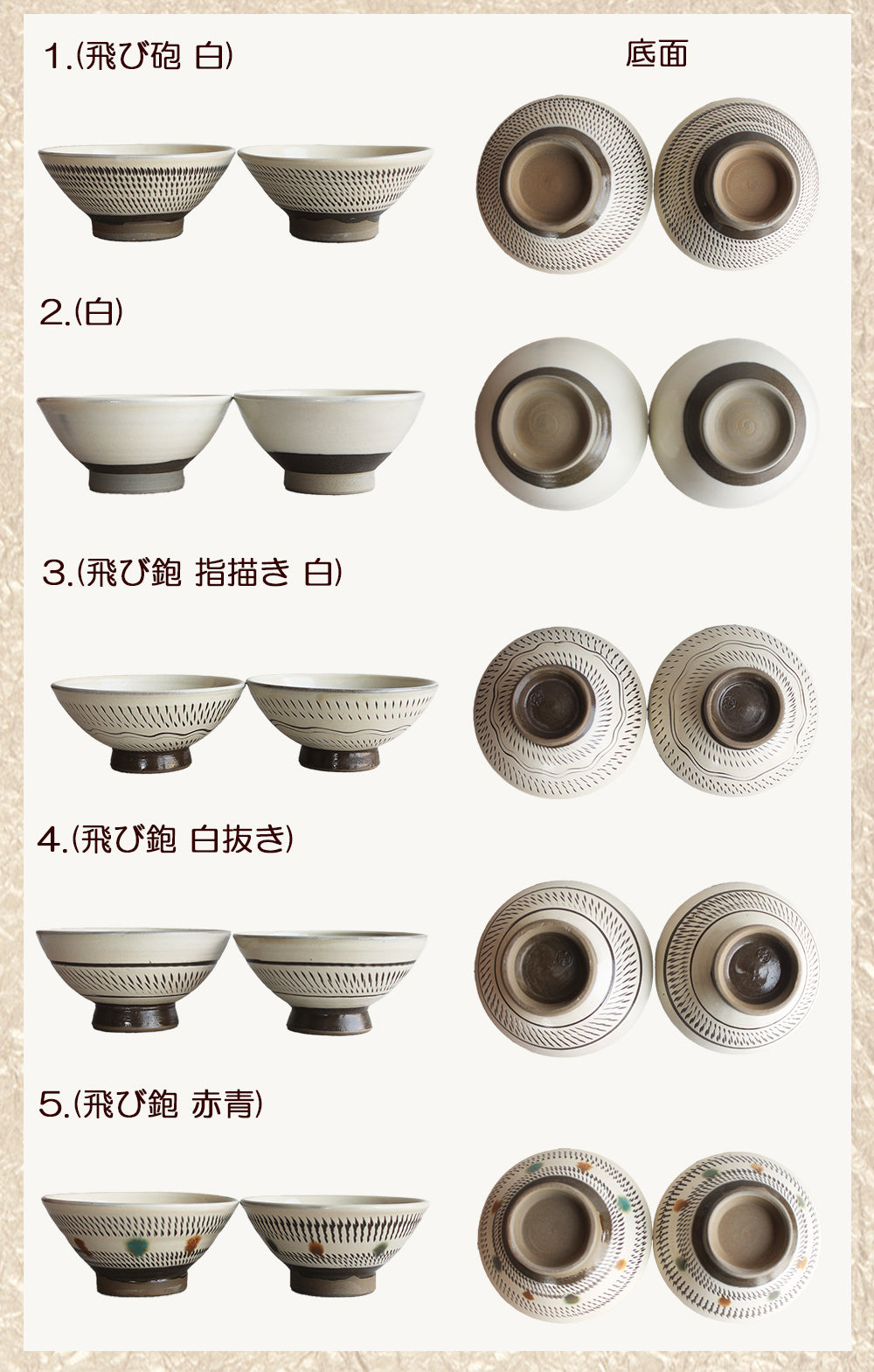 1.(飛び砲 白)

底面

2.(白)

3.(飛び鉋 指描き 白)

4.(飛び鉋 白抜き)

5.(飛び鉋 赤青)